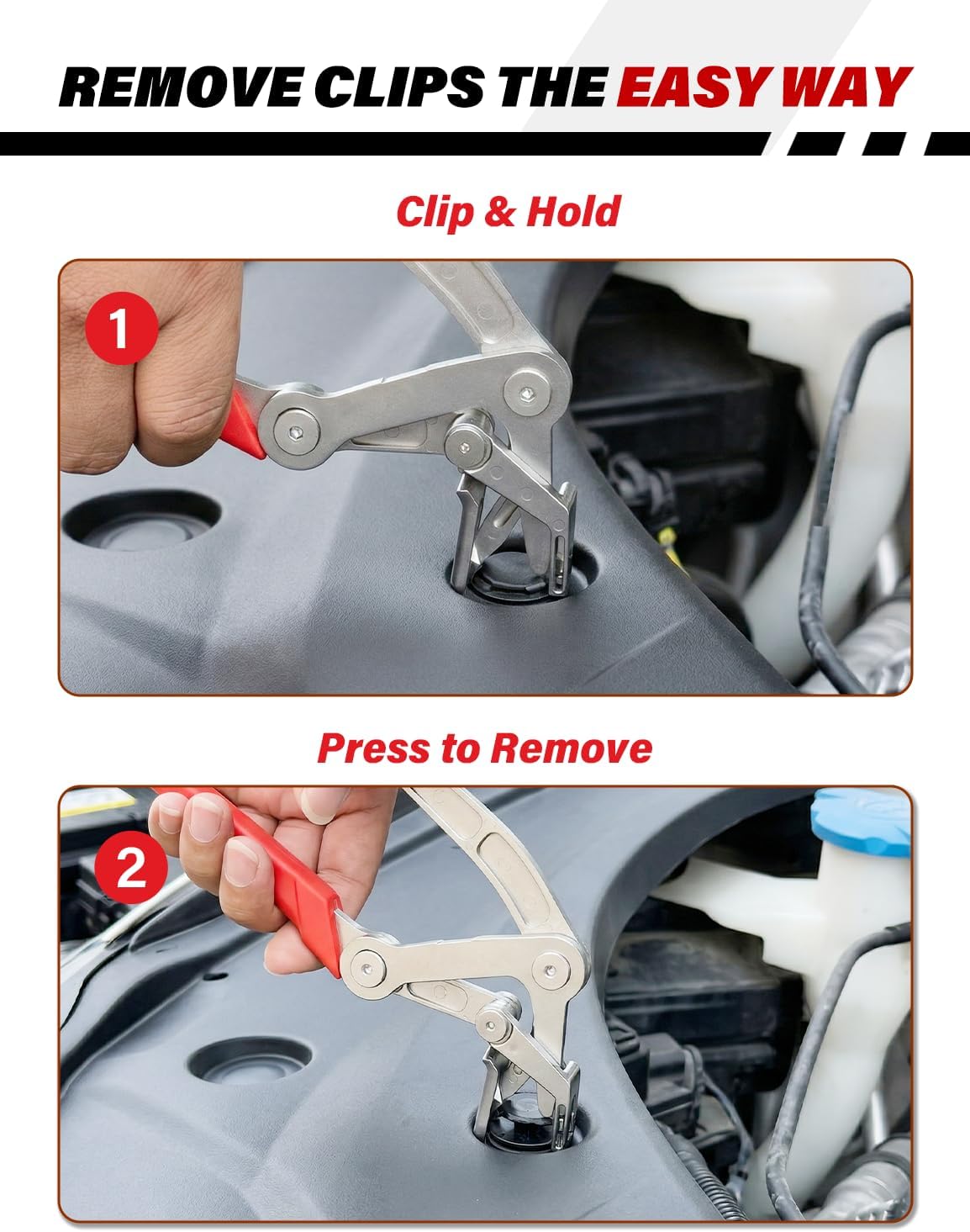 REMOVE CLIPS THE EASY WAY

Clip & Hold

1

Press to Remove

2